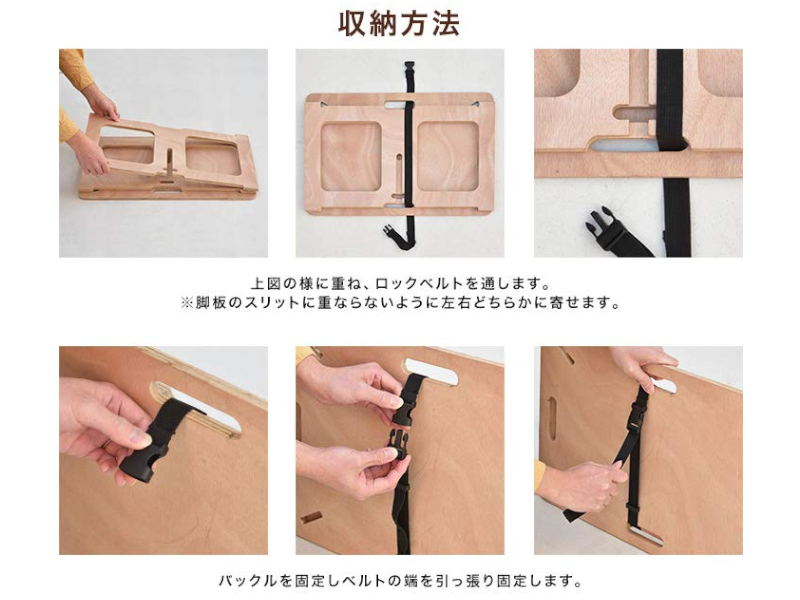 収納方法

上図の様に重ね、ロックベルトを通します。
※脚板のスリットに重ならないように左右どちらかに寄せます。

バックルを固定しベルトの端を引っ張り固定します。