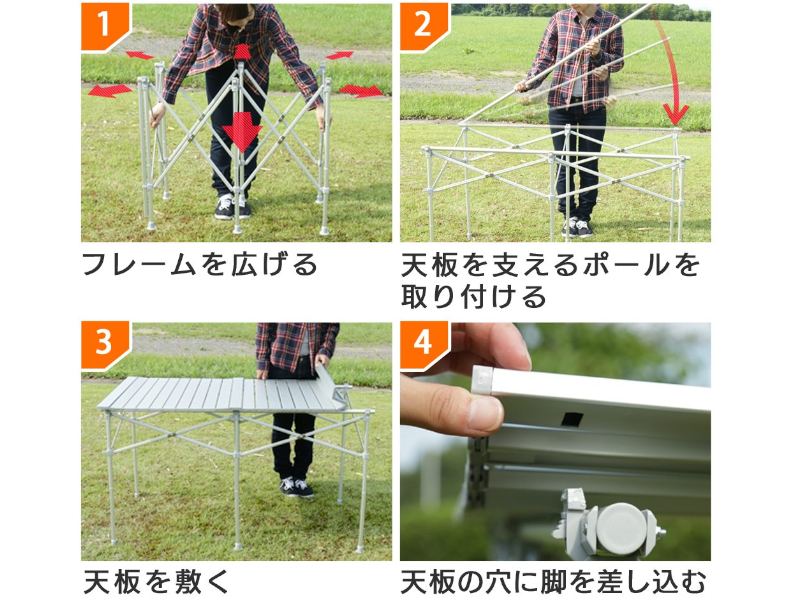 1

フレームを広げる

2

天板を支えるポールを取り付ける

3

天板を敷く

4

天板の穴に脚を差し込む