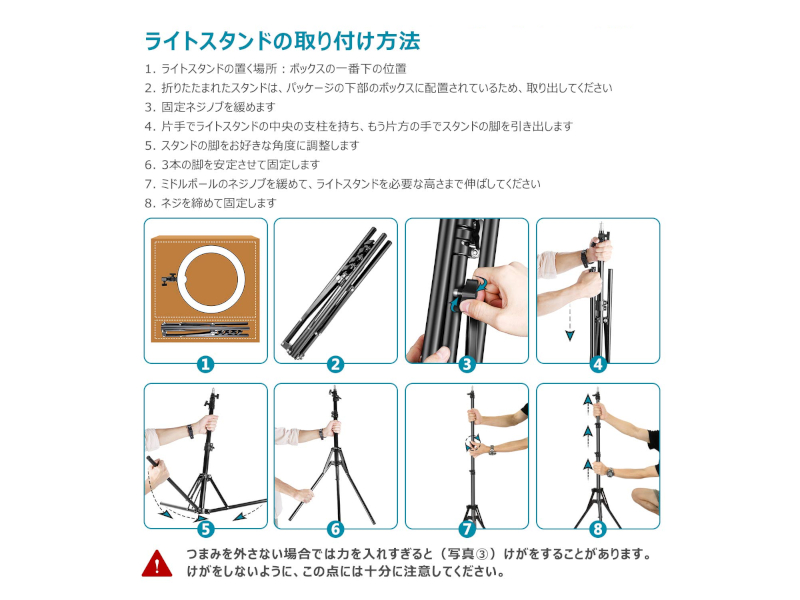 ライトスタンドの取り付け方法

1. ライトスタンドの置く場所：ボックスの一番下の位置
2. 折りたたまれたスタンドは、パッケージの下部のボックスに配置されているため、取り出してください
3. 固定ネジノブを緩めます
4. 片手でライトスタンドの中央の支柱を持ち、もう片方の手でスタンドの脚を引き出します
5. スタンドの脚をお好きな角度に調整します
6. 3本の脚を安定させて固定します
7. ミドルポールのネジノブを緩めて、ライトスタンドを必要な高さまで伸ばしてください
8. ネジを締めて固定します

1

2

3

4

5

6

7

8

つまみを外さない場合では力を入れすぎると（写真③）けがをすることがあります。
けがをしないように、この点には十分に注意してください。