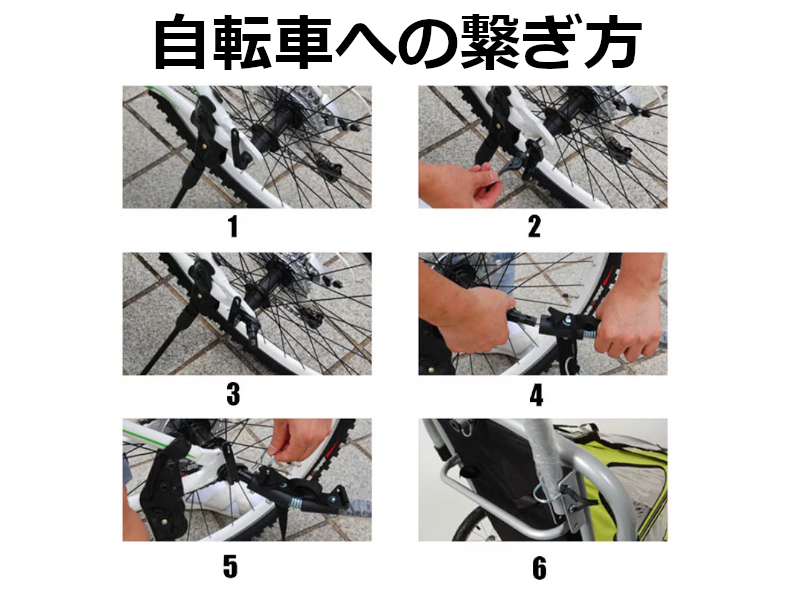 自転車への繋ぎ方

1

2

3

4

5

6