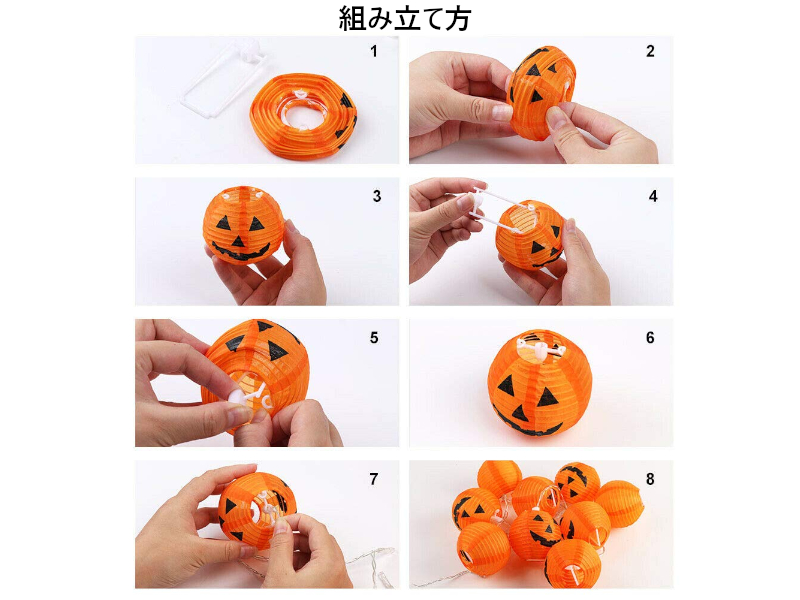 組み立て方

1

2

3

4

5

6

7

8