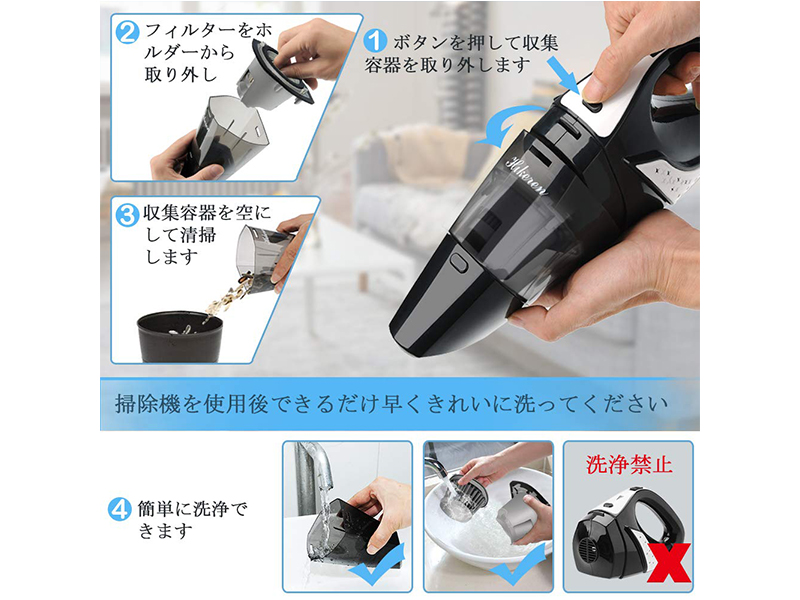 2 フィルターをホルダーから取り外し

1 ボタンを押して収集容器を取り外します

Hikeren

3 収集容器を空にして清掃します

掃除機を使用後できるだけ早くきれいに洗ってください

4 簡単に洗浄できます

洗浄禁止