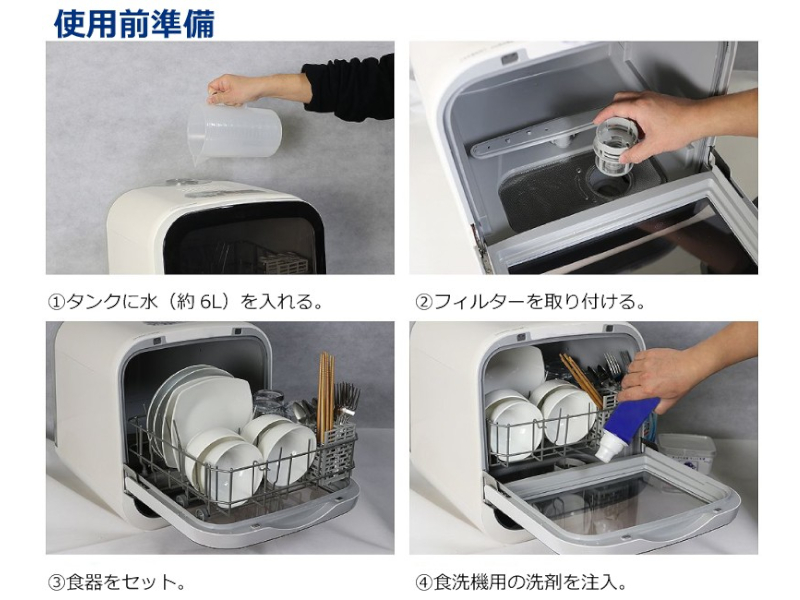 使用前準備

①タンクに水（約 6L）を入れる。

②フィルターを取り付ける。

③食器をセット。

④食洗機用の洗剤を注入。