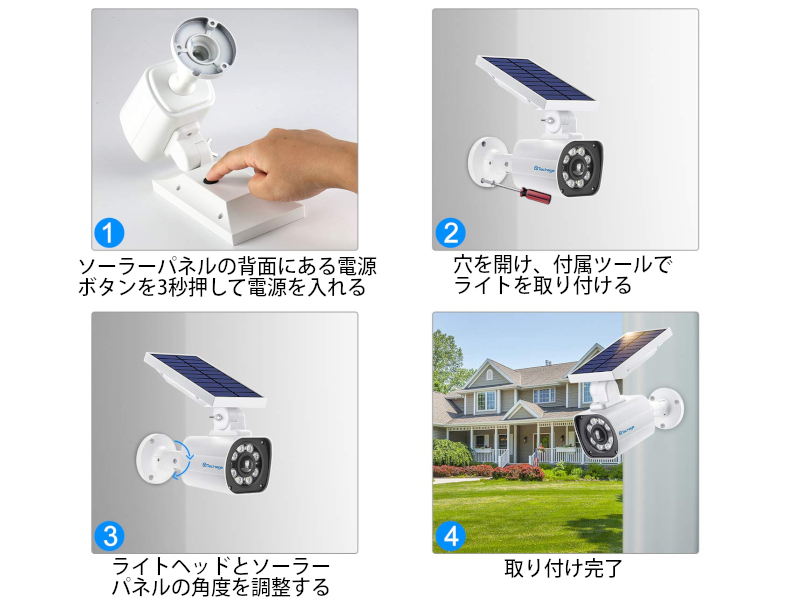 1

ソーラーパネルの背面にある電源ボタンを3秒押して電源を入れる

2

穴を開け、付属ツールでライトを取り付ける

3

ライトヘッドとソーラーパネルの角度を調整する

4

取り付け完了