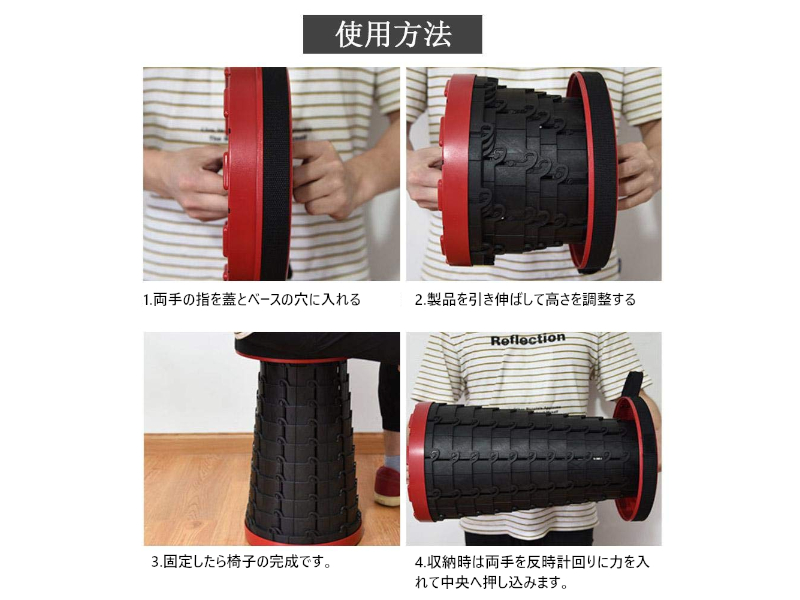 使用方法

1.両手の指を蓋とベースの穴に入れる

2.製品を引き伸ばして高さを調整する

Reflection

3.固定したら椅子の完成です。

4.収納時は両手を反時計回りに力を入れて中央へ押し込みます。